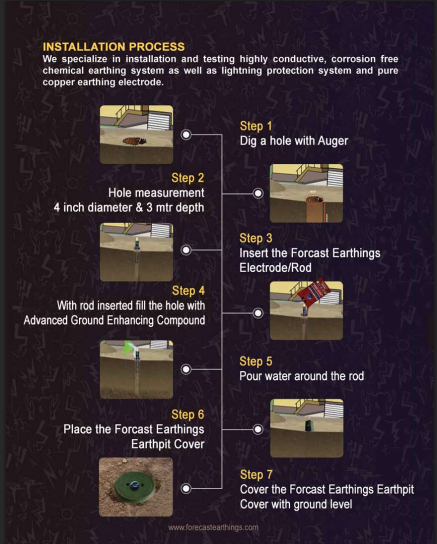 INSTALLATION PROCESS
We specialize in installation and testing highly conductive, corrosion free chemical earthing system as well as lightning protection system and pure copper earthing electrode.

Step 1
Dig a hole with Auger

Step 2
Hole measurement
4 inch diameter & 3 mtr depth

Step 3
Insert the Forcast Earthings Electrode/Rod

Step 4
With rod inserted fill the hole with Advanced Ground Enhancing Compound

Step 5
Pour water around the rod

Step 6
Place the Forcast Earthings Earthpit Cover

Step 7
Cover the Forcast Earthings Earthpit Cover with ground level

www.forecastearthings.com